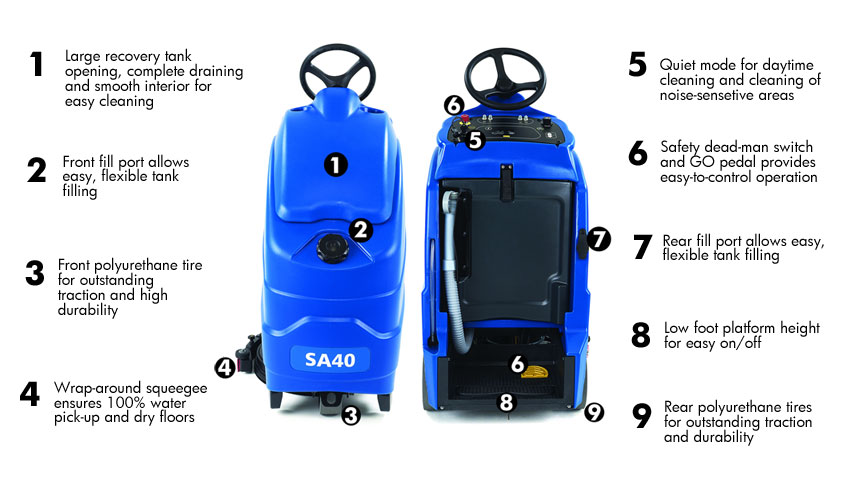 1 Large recovery tank opening, complete draining and smooth interior for easy cleaning

2 Front fill port allows easy, flexible tank filling

3 Front polyurethane tire for outstanding traction and high durability

4 Wrap-around squeegee ensures 100% water pick-up and dry floors

1

2

SA40

4

3

6

5

7

6

8

9

5 Quiet mode for daytime cleaning and cleaning of noise-sensetive areas

6 Safety dead-man switch and GO pedal provides easy-to-control operation

7 Rear fill port allows easy, flexible tank filling

8 Low foot platform height for easy on/off

9 Rear polyurethane tires for outstanding traction and durability