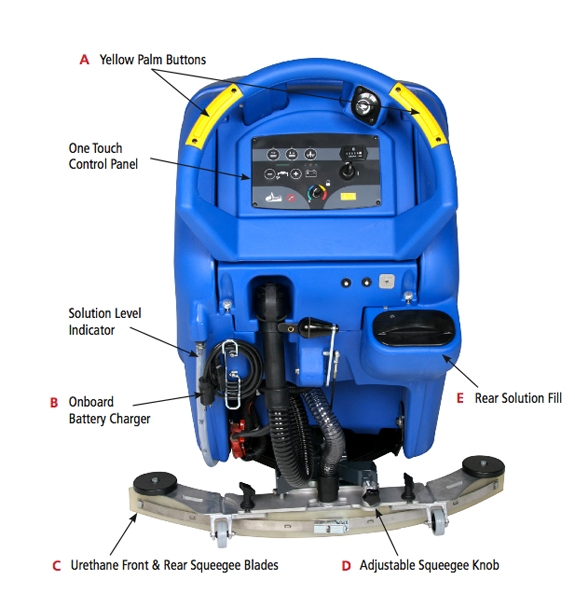 A Yellow Palm Buttons

One Touch Control Panel

Solution Level Indicator

B Onboard Battery Charger

E Rear Solution Fill

C Urethane Front & Rear Squeegee Blades

D Adjustable Squeegee Knob