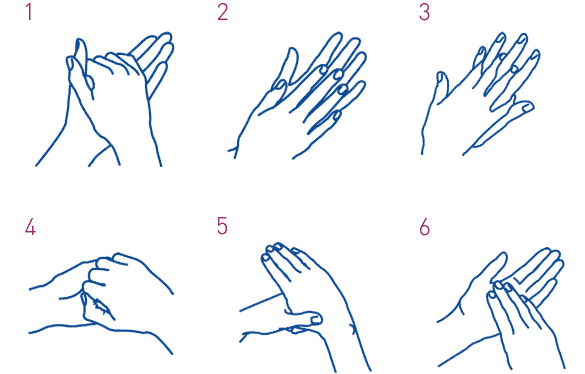 1

2

3

4

5

6